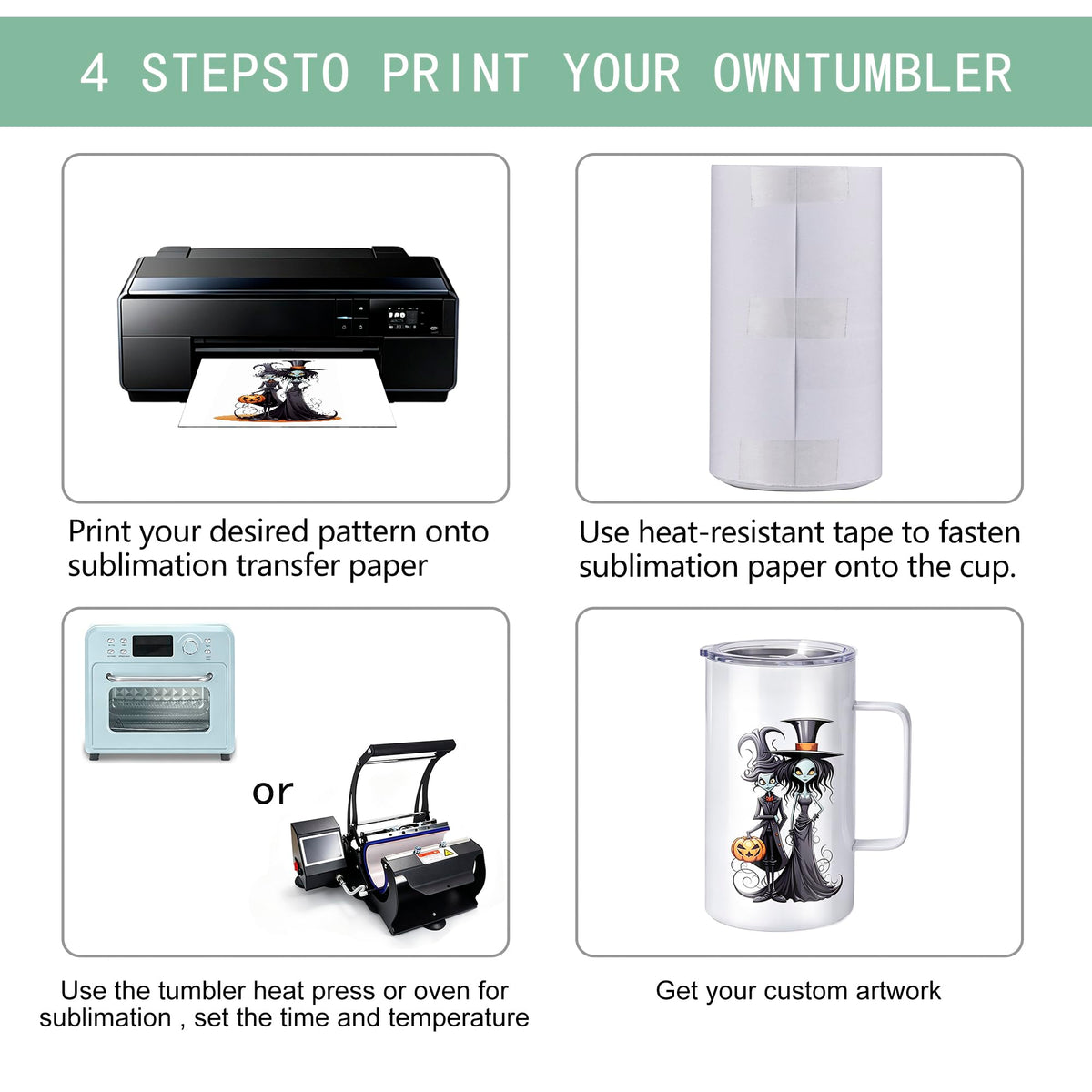 4 STEPSTO PRINT YOUR OWNTUMBLER

Print your desired pattern onto sublimation transfer paper

Use heat-resistant tape to fasten sublimation paper onto the cup.

or

Use the tumbler heat press or oven for sublimation , set the time and temperature

Get your custom artwork